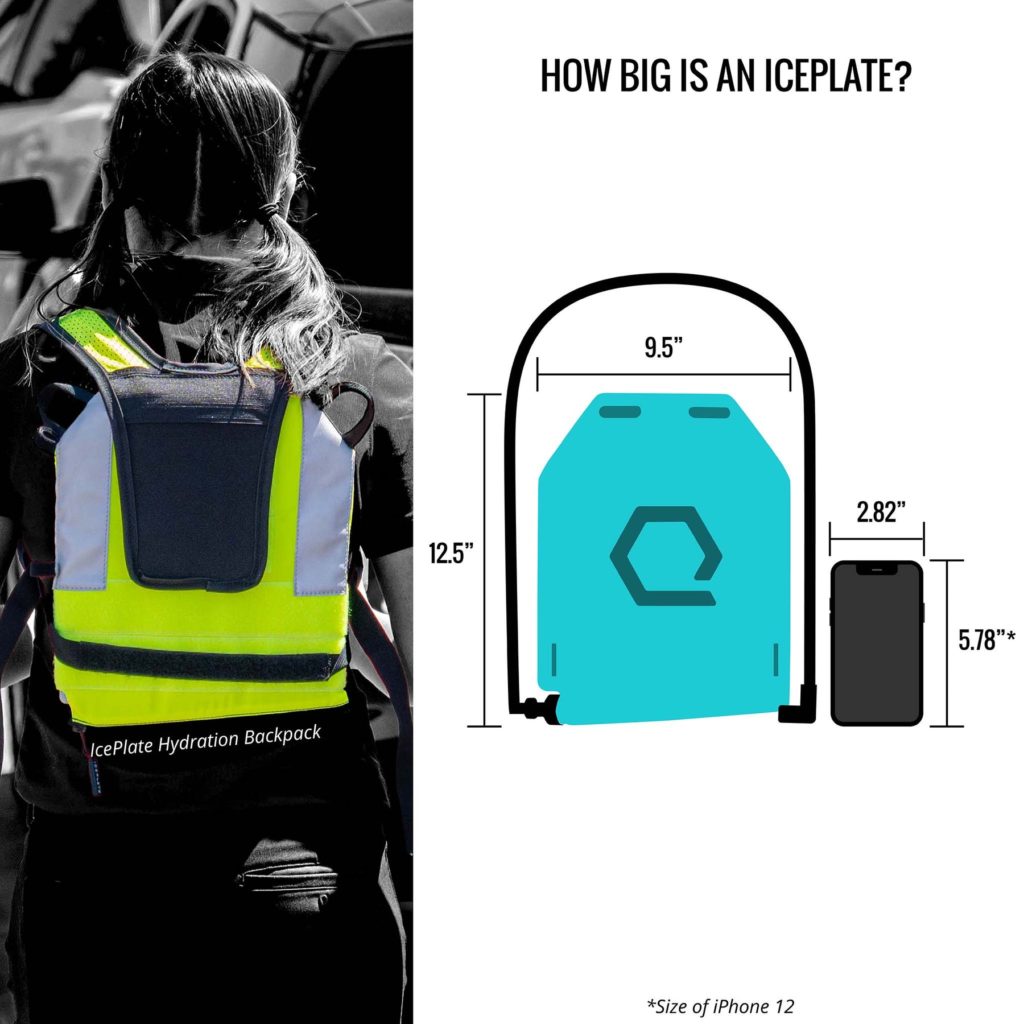 IcePlate Hydration Backpack

HOW BIG IS AN ICEPLATE?

9.5"

12.5"

2.82"

5.78"*

*Size of iPhone 12