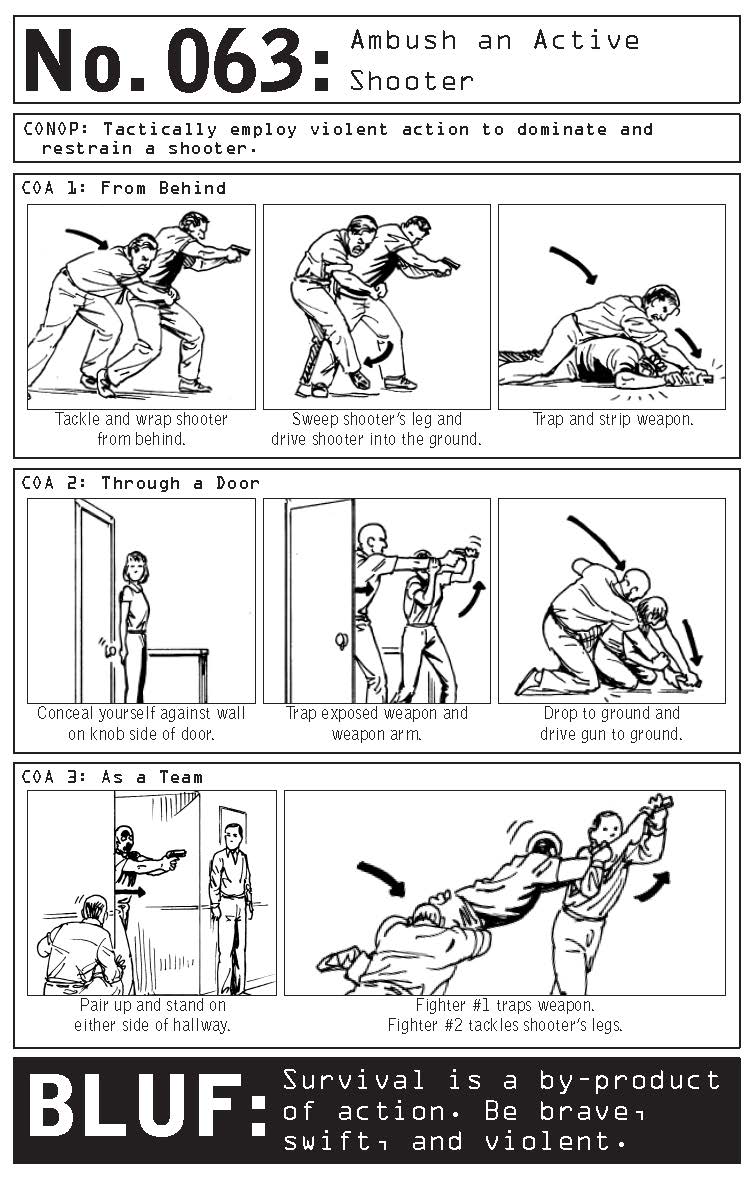 No. 063: Ambush an Active Shooter

CONOP: Tactically employ violent action to dominate and restrain a shooter.

COA 1: From Behind

Tackle and wrap shooter from behind.

Sweep shooter's leg and drive shooter into the ground.

Trap and strip weapon.

COA 2: Through a Door

Conceal yourself against wall on knob side of door.

Trap exposed weapon and weapon arm.

Drop to ground and drive gun to ground.

COA 3: As a Team

Pair up and stand on either side of hallway.

Fighter #1 traps weapon. Fighter #2 tackles shooter's legs.

BLUF: Survival is a by-product of action. Be brave, swift, and violent.