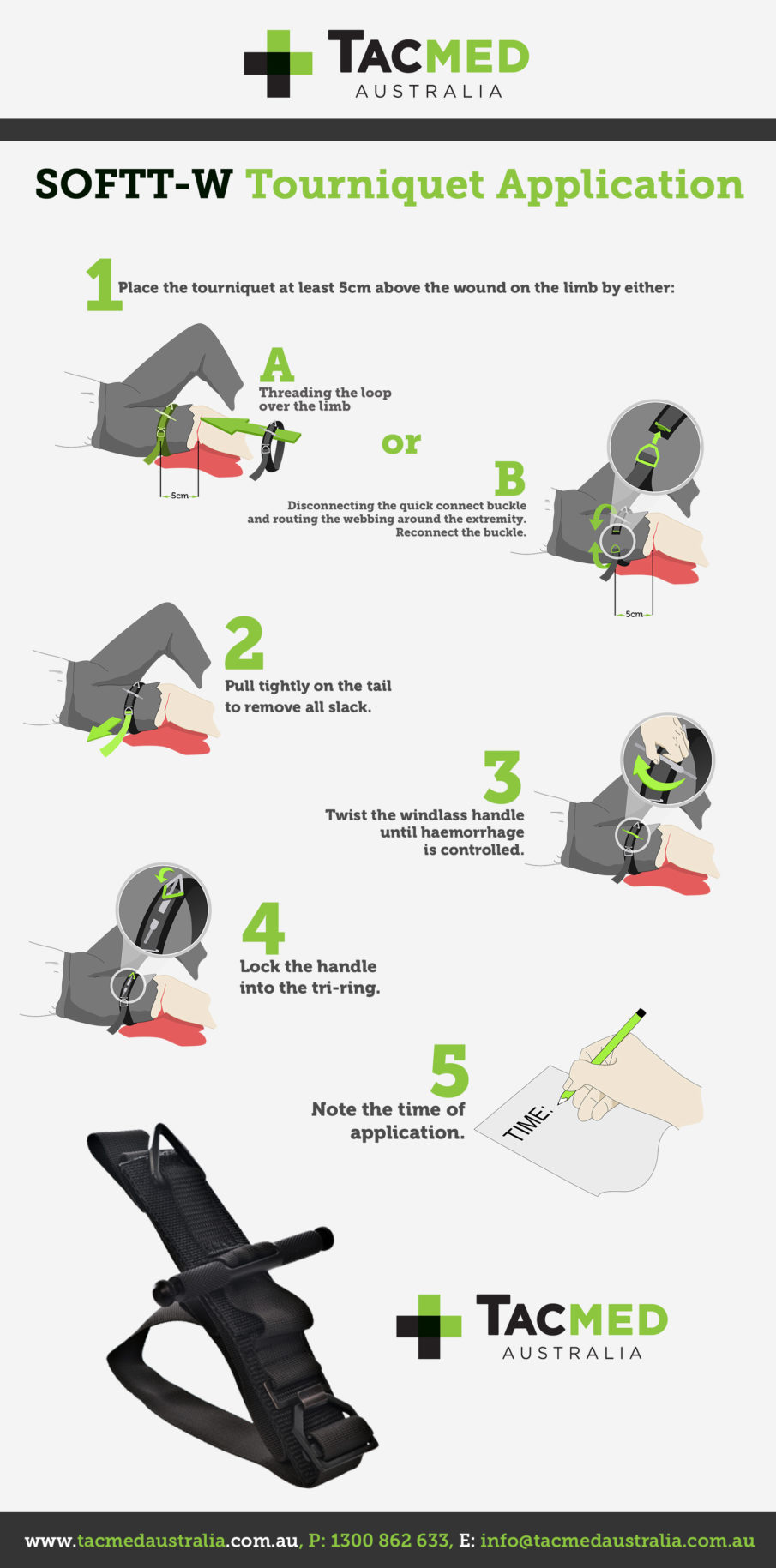 TACMED
AUSTRALIA

SOFTT-W Tourniquet Application

1 Place the tourniquet at least 5cm above the wound on the limb by either:

A
Threading the loop over the limb

5cm

or

B
Disconnecting the quick connect buckle and routing the webbing around the extremity. Reconnect the buckle.

5cm

2
Pull tightly on the tail to remove all slack.

3
Twist the windlass handle until haemorrhage is controlled.

4
Lock the handle into the tri-ring.

5
Note the time of application.

TIME:

TACMED
AUSTRALIA

www.tacmedaustralia.com.au, P: 1300 862 633, E: info@tacmedaustralia.com.au