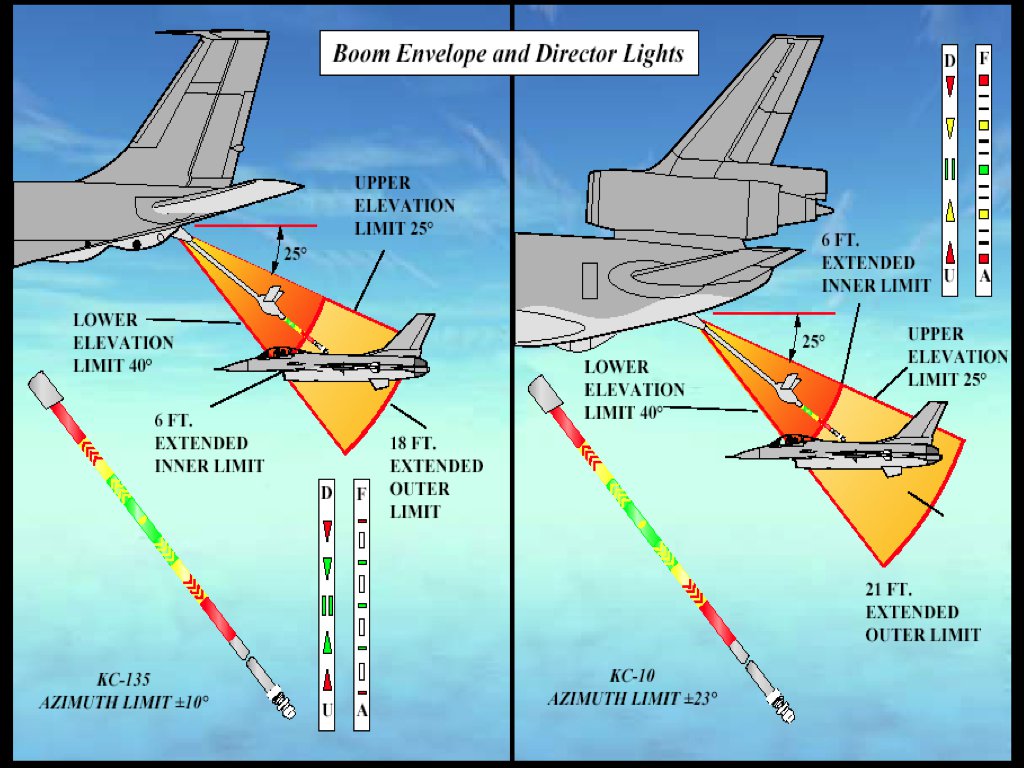 Boom Envelope and Director Lights

UPPER ELEVATION LIMIT 25°

25°

LOWER ELEVATION LIMIT 40°

6 FT. EXTENDED INNER LIMIT

18 FT. EXTENDED OUTER LIMIT

D

U

F

A

KC-135
AZIMUTH LIMIT ±10°

D

U

F

A

6 FT. EXTENDED INNER LIMIT

25°

UPPER ELEVATION LIMIT 25°

LOWER ELEVATION LIMIT 40°

21 FT. EXTENDED OUTER LIMIT

KC-10
AZIMUTH LIMIT ±23°