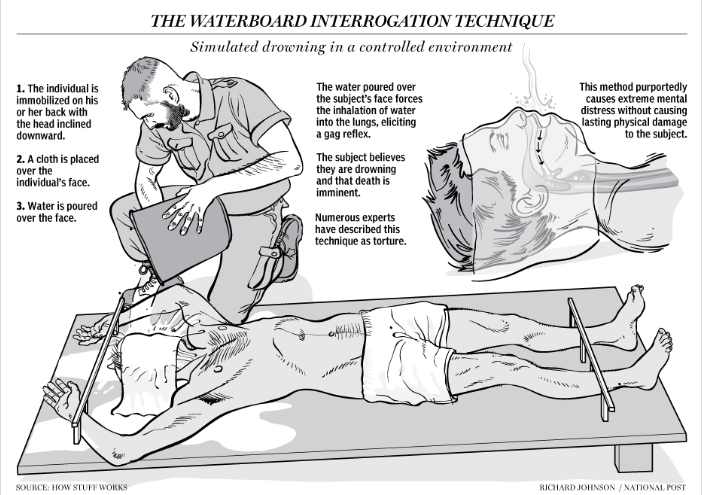 THE WATERBOARD INTERROGATION TECHNIQUE

Simulated drowning in a controlled environment

1. The individual is immobilized on his or her back with the head inclined downward.

2. A cloth is placed over the individual's face.

3. Water is poured over the face.

The water poured over the subject's face forces the inhalation of water into the lungs, eliciting a gag reflex.

The subject believes they are drowning and that death is imminent.

Numerous experts have described this technique as torture.

This method purportedly causes extreme mental distress without causing lasting physical damage to the subject.

SOURCE: HOW STUFF WORKS

RICHARD JOHNSON / NATIONAL POST